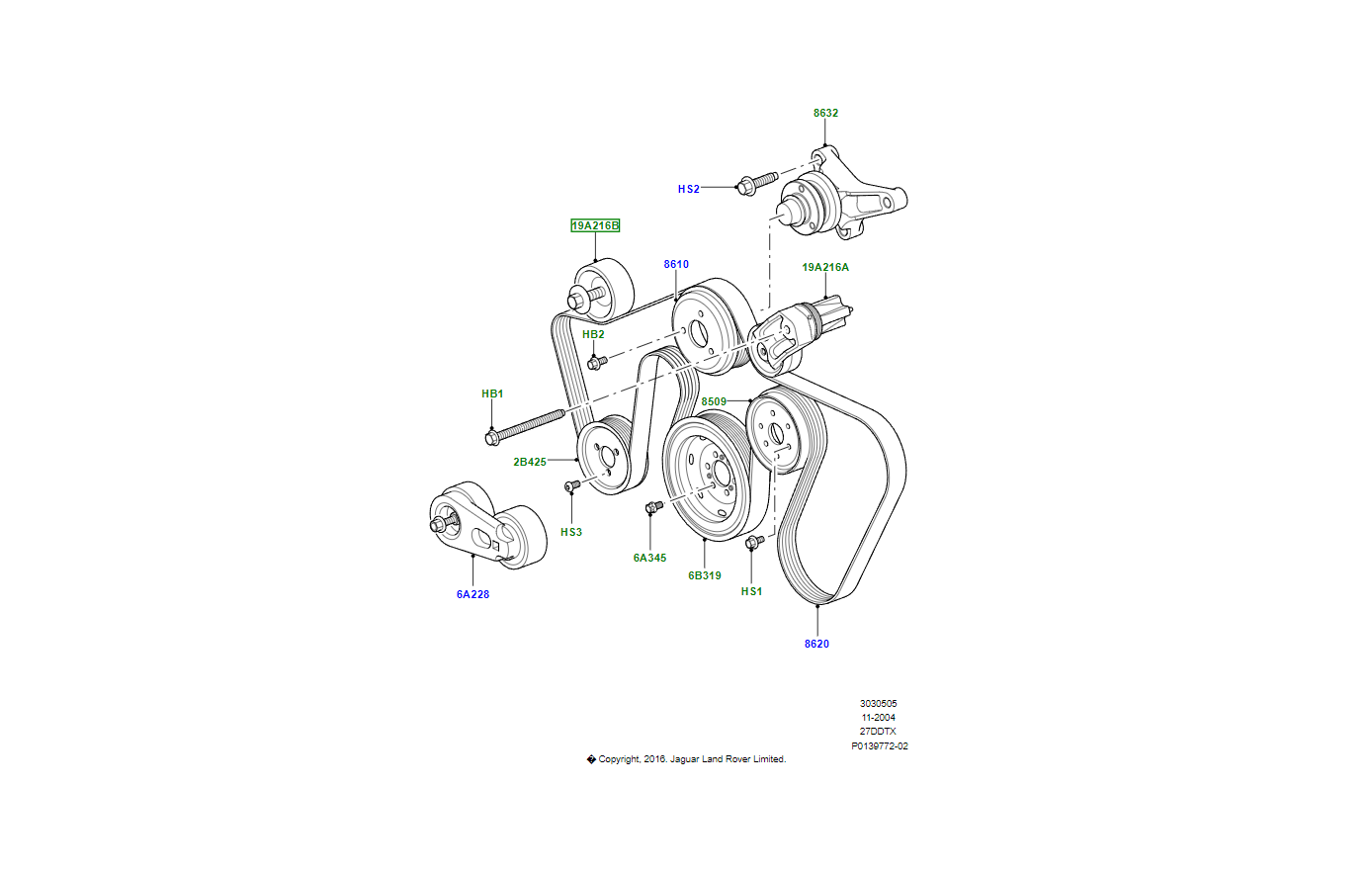 8632
HS2
19A216B
8610
19A216A
HB2
HB1
8509
2B425
HS3
6A345
6B319
HS1
6A228
8620

3030505
11-2004
27DDTX
P0139772-02

� Copyright, 2016. Jaguar Land Rover Limited.