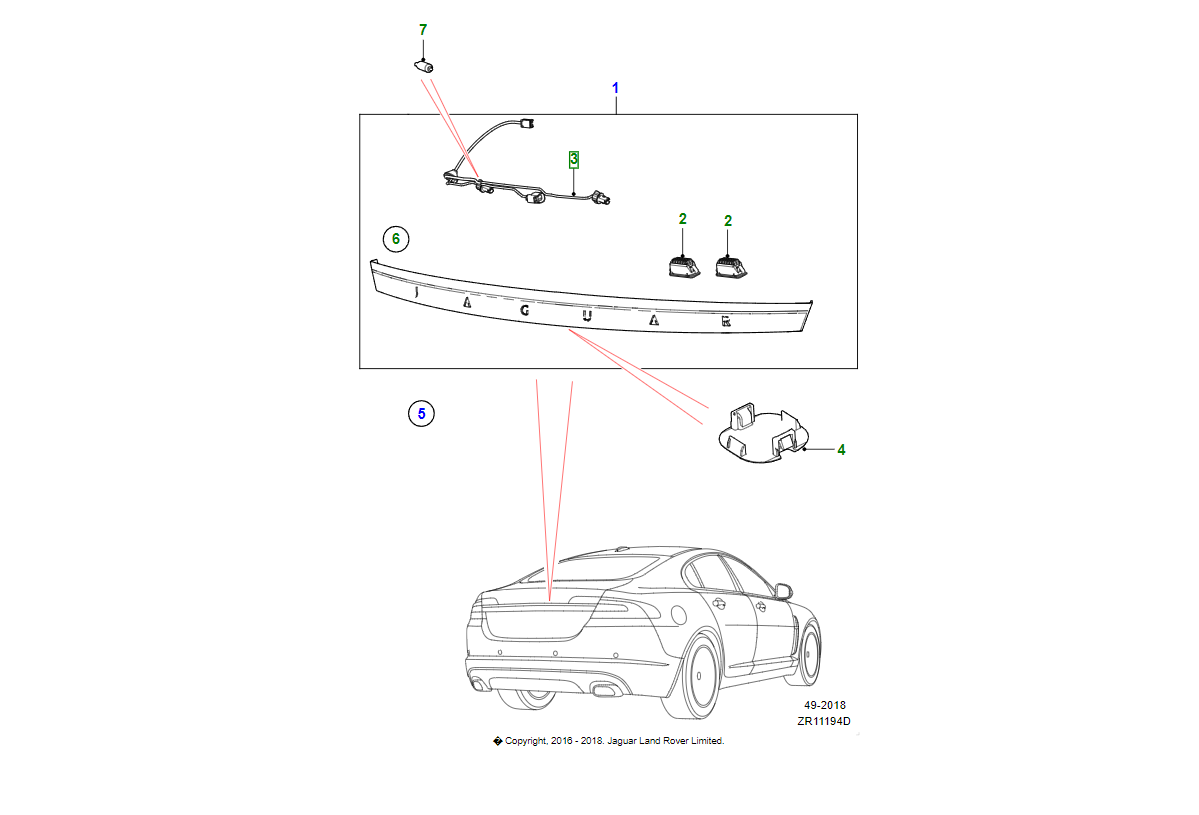 7

1

3

2

2

6

J A G U A R

5

4

49-2018
ZR11194D

� Copyright, 2016 - 2018. Jaguar Land Rover Limited.